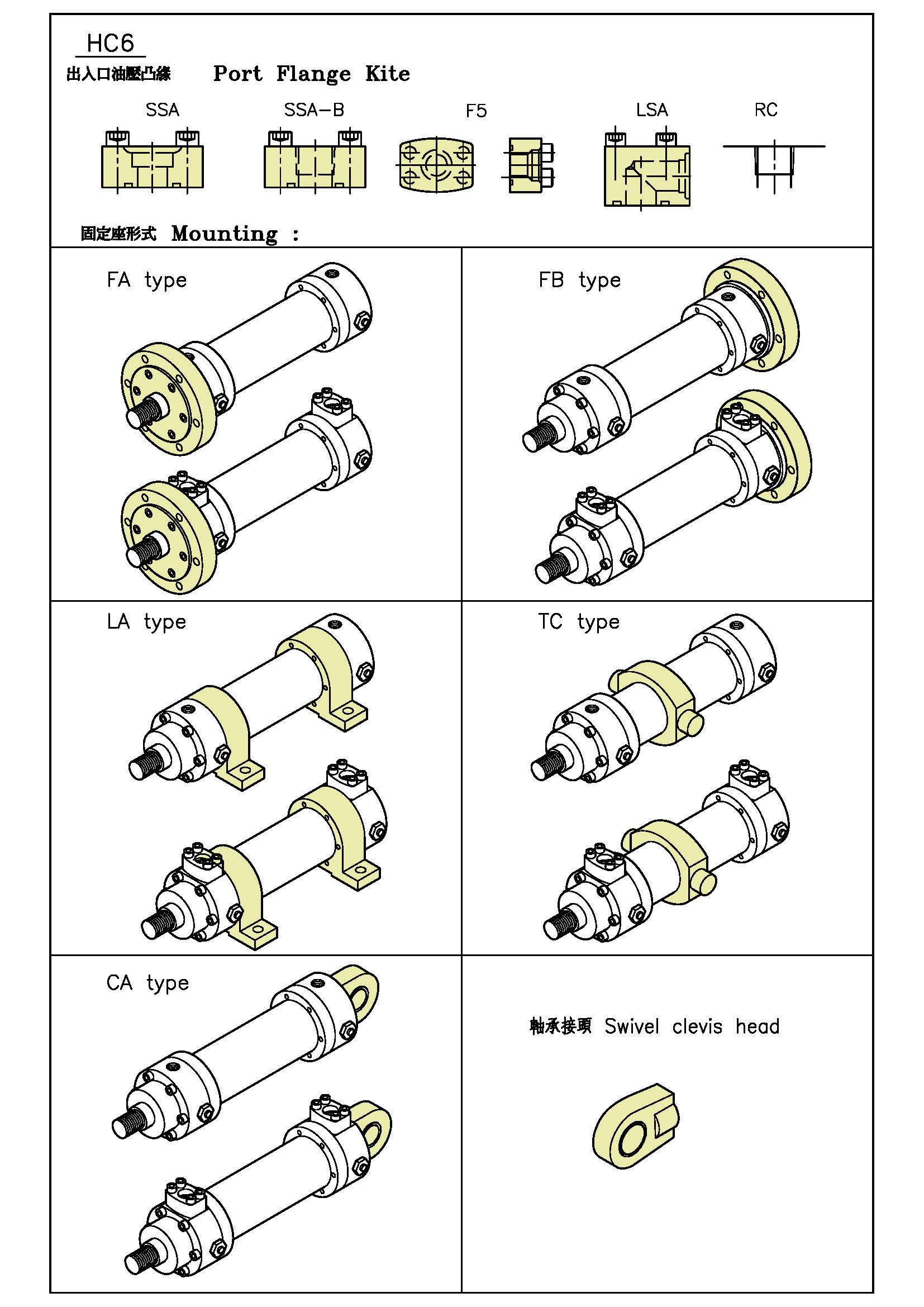 HC6

出入口油壓凸緣 Port Flange Kite

SSA SSA-B F5 LSA RC

固定座形式 Mounting :

FA type

FB type

LA type

TC type

CA type

軸承接頭 Swivel clevis head