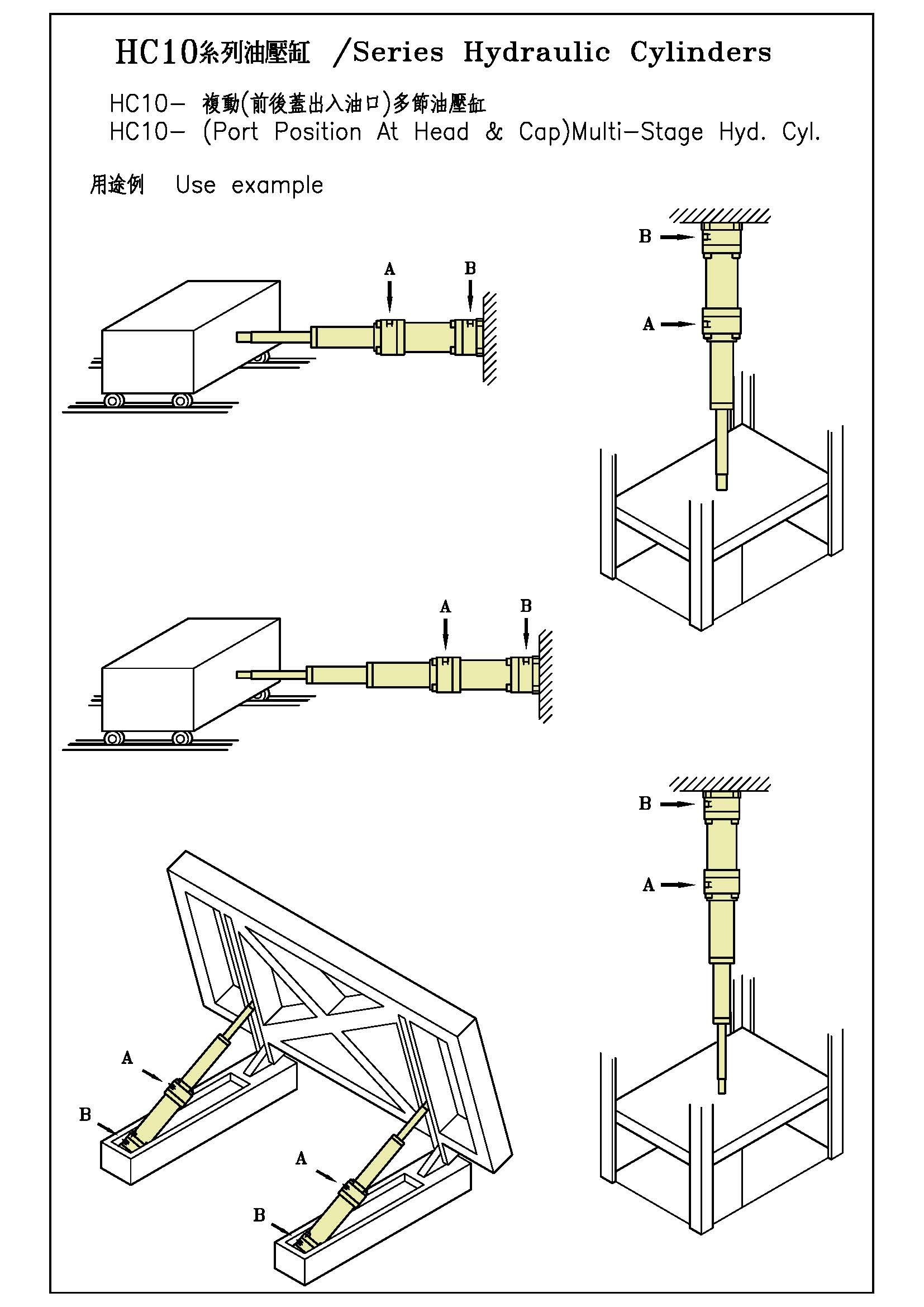 HC10系列油壓缸 /Series Hydraulic Cylinders

HC10- 複動(前後蓋出入油口)多節油壓缸
HC10- (Port Position At Head & Cap)Multi-Stage Hyd. Cyl.

用途例 Use example

A
B

B
A

A
B

B
A

A
B

A
B